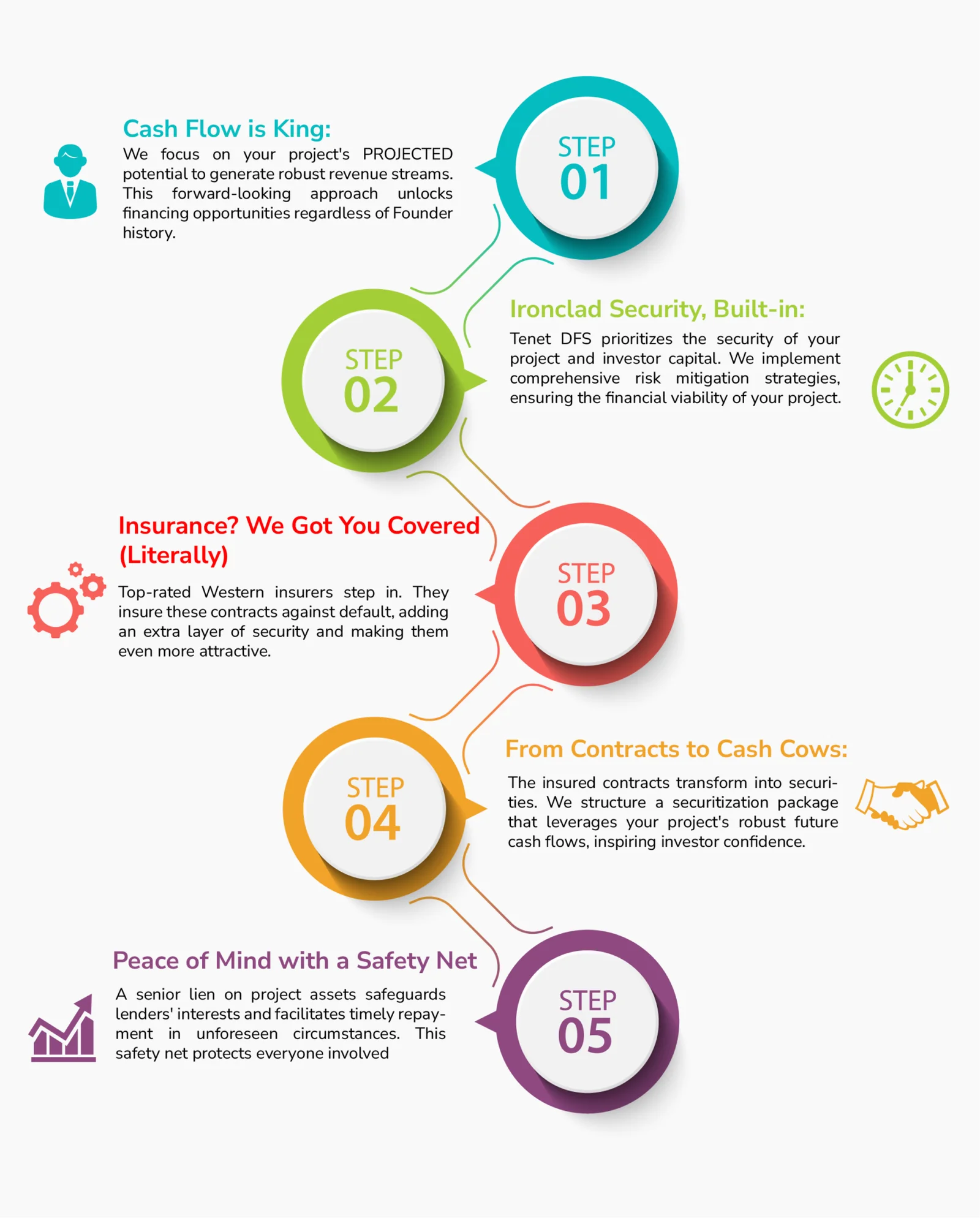 Cash Flow is King:

We focus on your project's PROJECTED potential to generate robust revenue streams. This forward-looking approach unlocks financing opportunities regardless of Founder history.

STEP 01

STEP 02

Ironclad Security, Built-in:

Tenet DFS prioritizes the security of your project and investor capital. We implement comprehensive risk mitigation strategies, ensuring the financial viability of your project.

Insurance? We Got You Covered (Literally)

Top-rated Western insurers step in. They insure these contracts against default, adding an extra layer of security and making them even more attractive.

STEP 03

STEP 04

From Contracts to Cash Cows:

The insured contracts transform into securities. We structure a securitization package that leverages your project's robust future cash flows, inspiring investor confidence.

Peace of Mind with a Safety Net

A senior lien on project assets safeguards lenders' interests and facilitates timely repayment in unforeseen circumstances. This safety net protects everyone involved

STEP 05